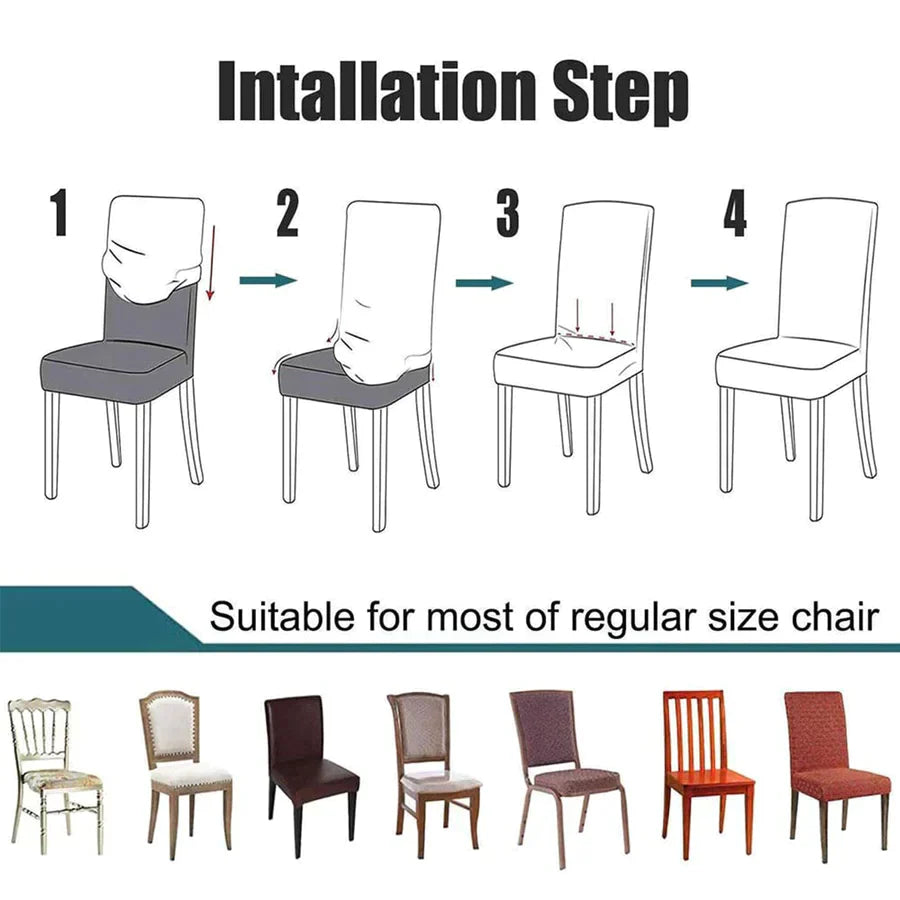 Intallation Step

1

2

3

4

Suitable for most of regular size chair