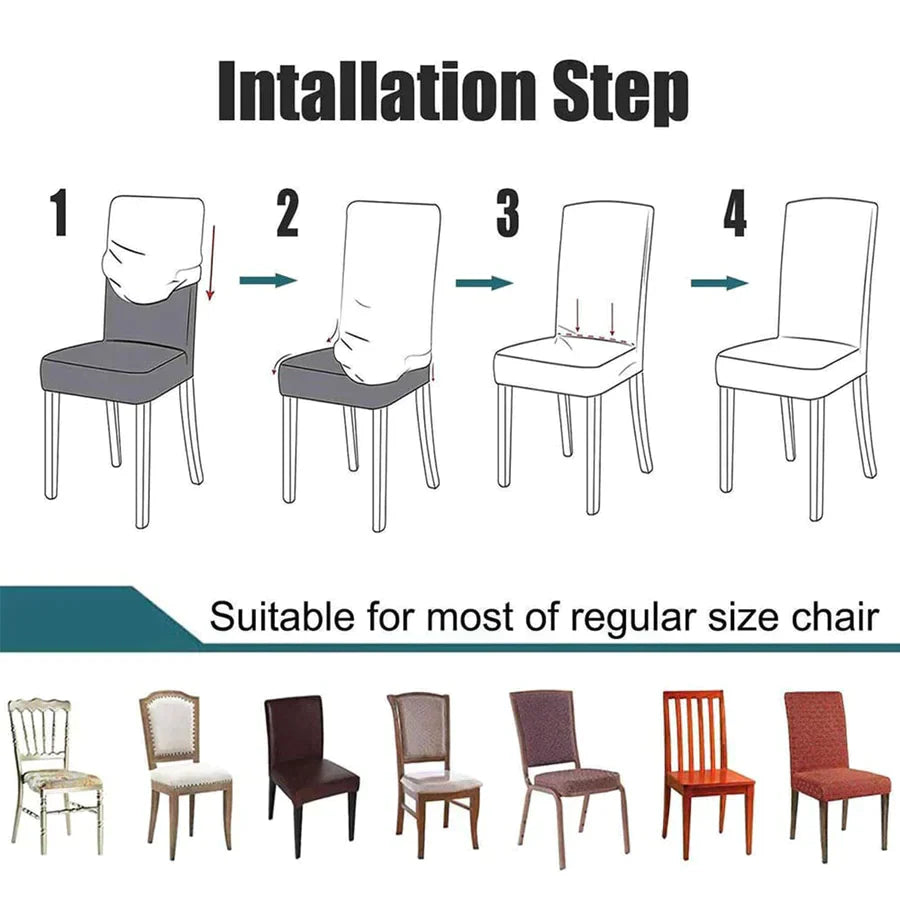 Intallation Step

1

2

3

4

Suitable for most of regular size chair